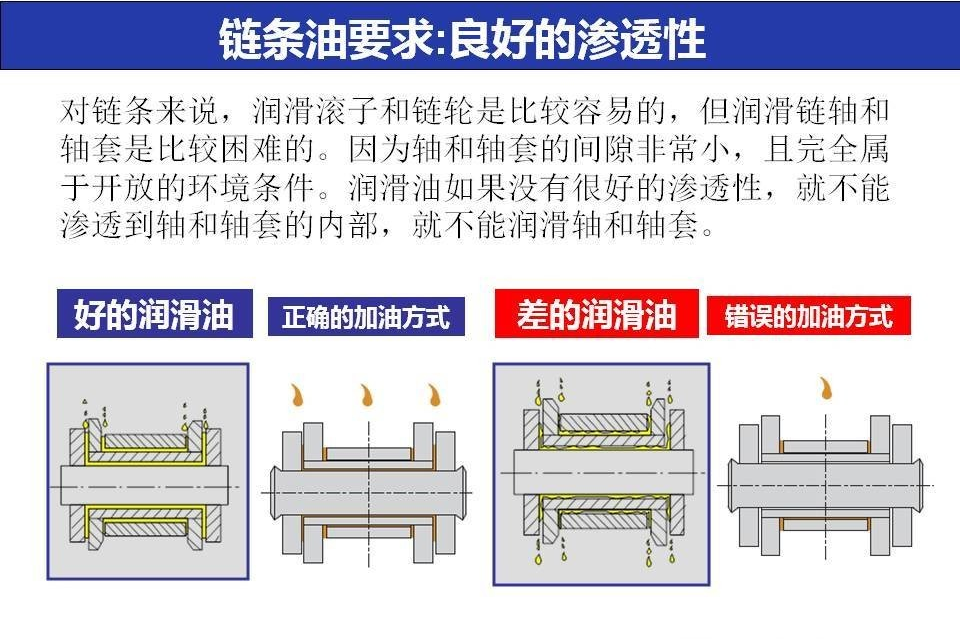 链条油要求:良好的渗透性

对链条来说，润滑滚子和链轮是比较容易的，但润滑链轴和轴套是比较困难的。因为轴和轴套的间隙非常小，且完全属于开放的环境条件。润滑油如果没有很好的渗透性，就不能渗透到轴和轴套的内部，就不能润滑轴和轴套。

好的润滑油

正确的加油方式

差的润滑油

错误的加油方式